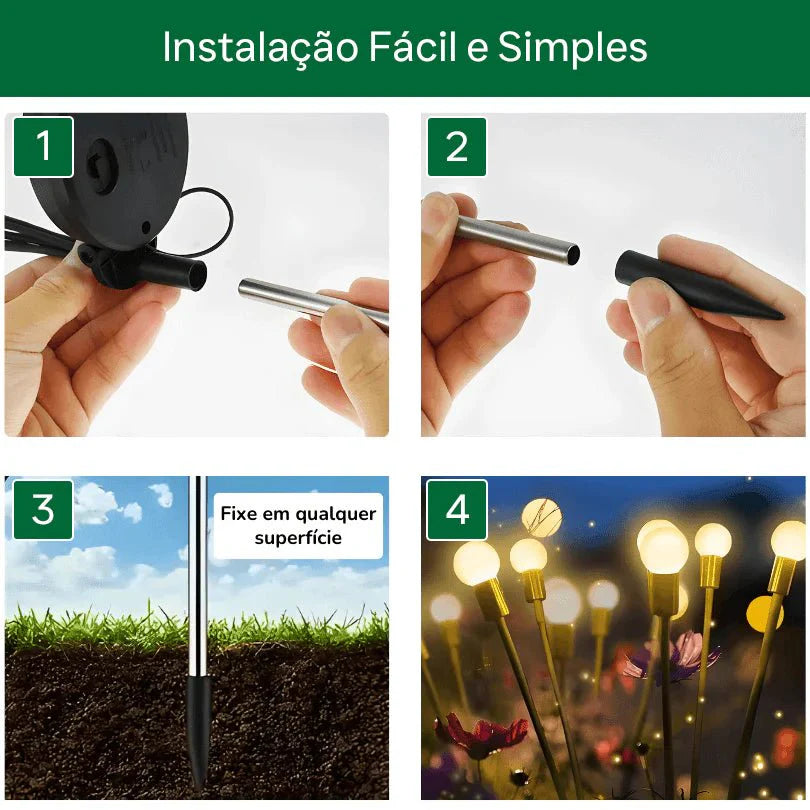 Instalação Fácil e Simples

1

2

3

Fixe em qualquer superfície

4