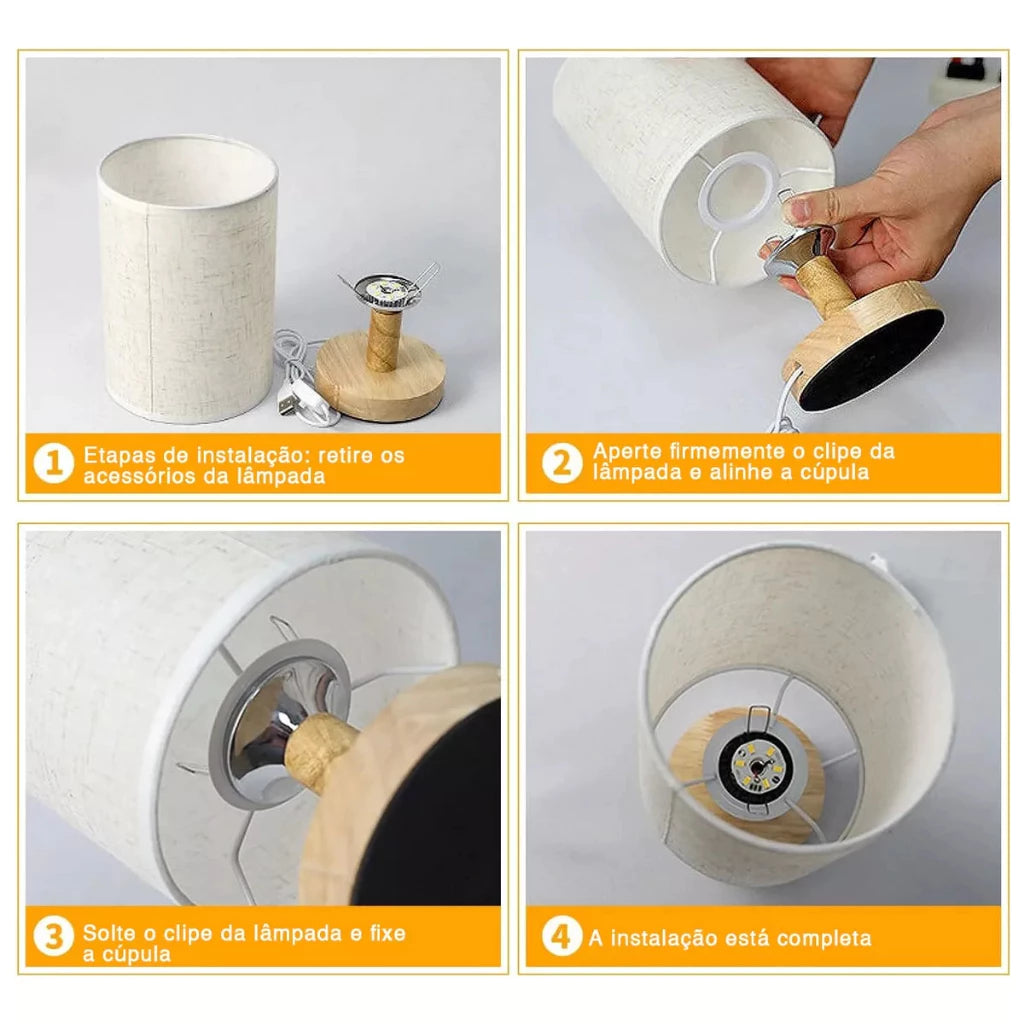 1 Etapas de instalação: retire os acessórios da lâmpada

2 Aperte firmemente o clipe da lâmpada e alinhe a cúpula

3 Solte o clipe da lâmpada e fixe a cúpula

4 A instalação está completa