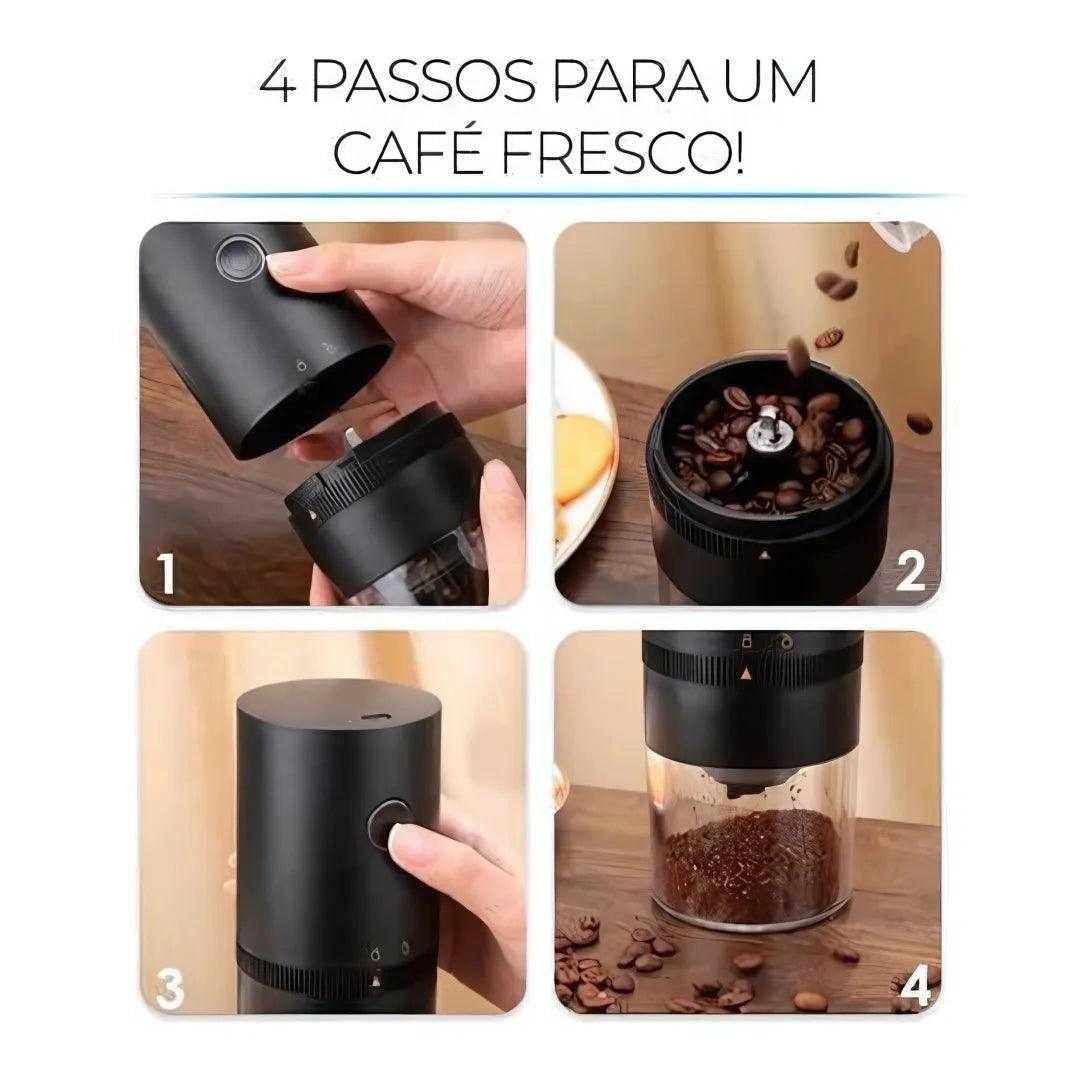 4 PASSOS PARA UM CAFÉ FRESCO!

1

2

3

4